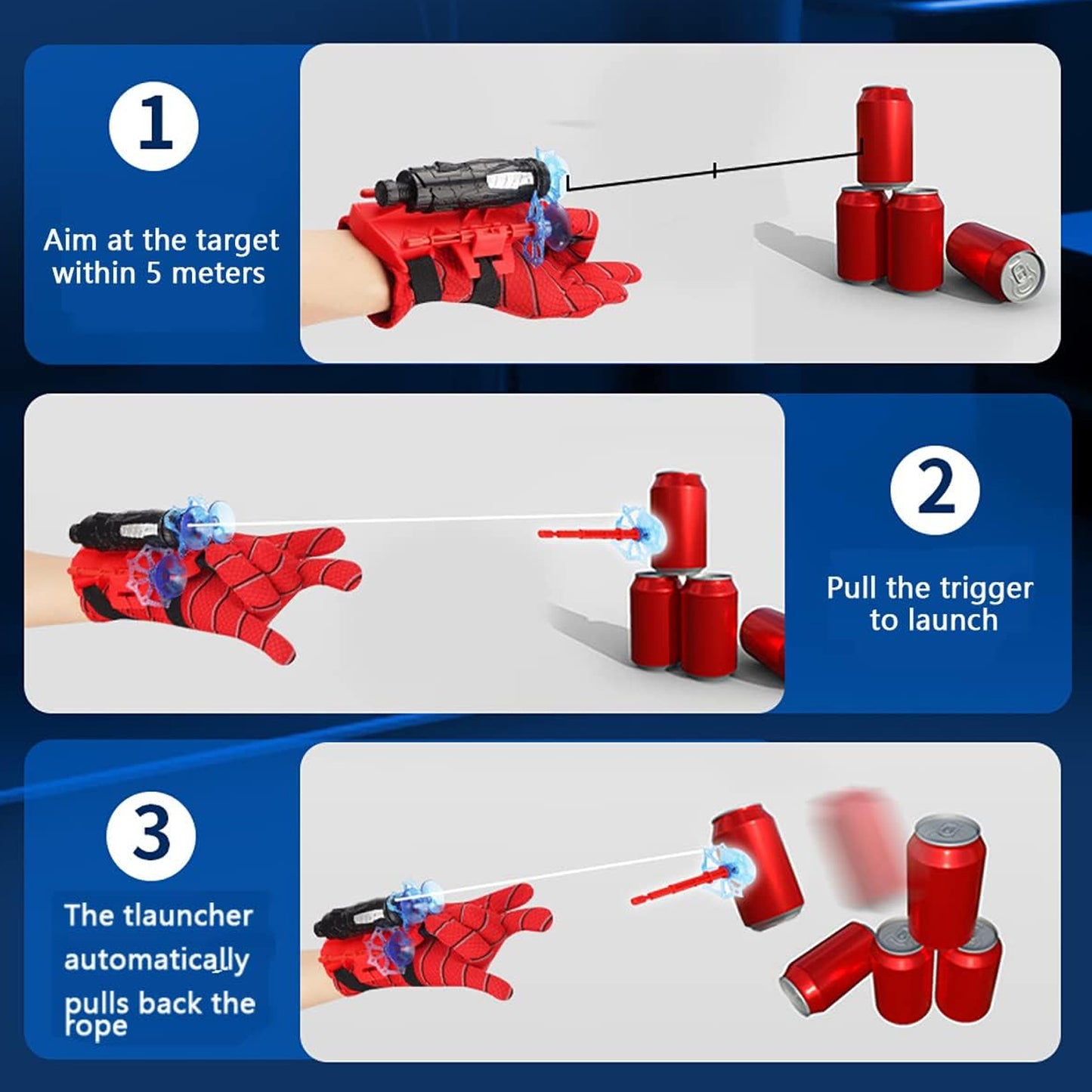 1

Aim at the target within 5 meters

2

Pull the trigger to launch

3

The tlauncher automatically pulls back the rope